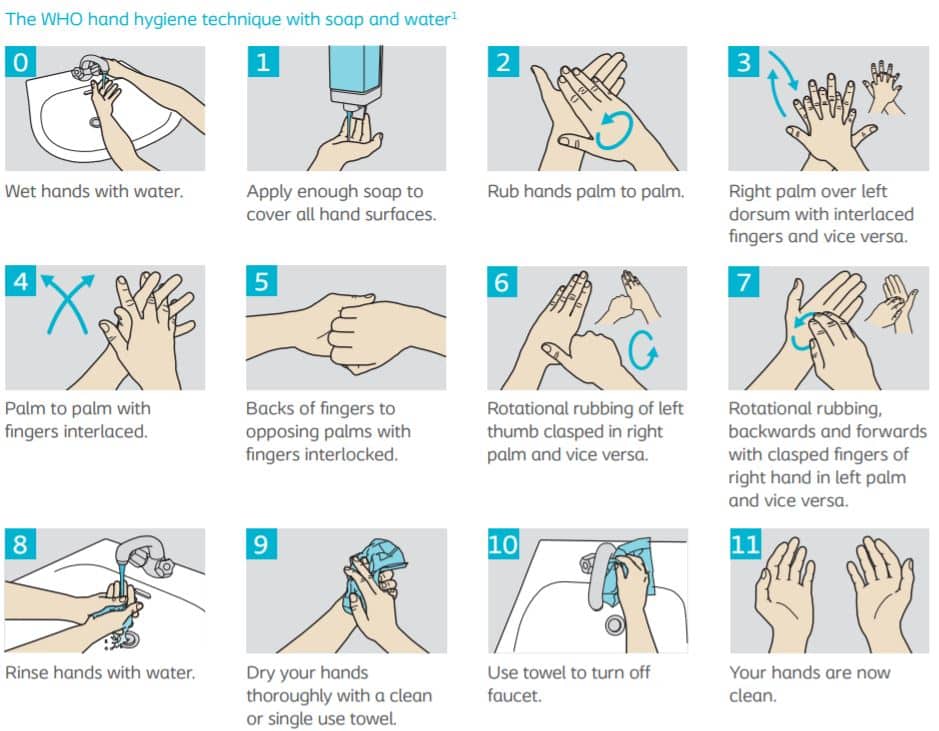 The WHO hand hygiene technique with soap and water$^1$

0
Wet hands with water.

1
Apply enough soap to cover all hand surfaces.

2
Rub hands palm to palm.

3
Right palm over left dorsum with interlaced fingers and vice versa.

4
Palm to palm with fingers interlaced.

5
Backs of fingers to opposing palms with fingers interlocked.

6
Rotational rubbing of left thumb clasped in right palm and vice versa.

7
Rotational rubbing, backwards and forwards with clasped fingers of right hand in left palm and vice versa.

8
Rinse hands with water.

9
Dry your hands thoroughly with a clean or single use towel.

10
Use towel to turn off faucet.

11
Your hands are now clean.